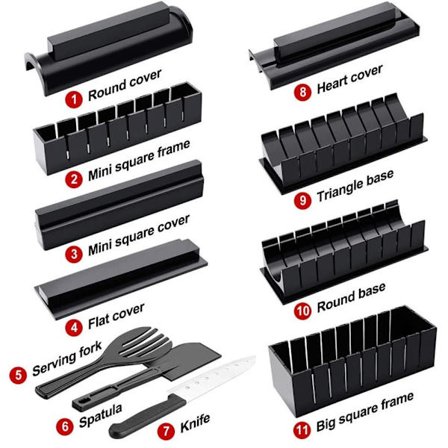 1 Round cover
2 Mini square frame
3 Mini square cover
4 Flat cover
5 Serving fork
6 Spatula
7 Knife
8 Heart cover
9 Triangle base
10 Round base
11 Big square frame