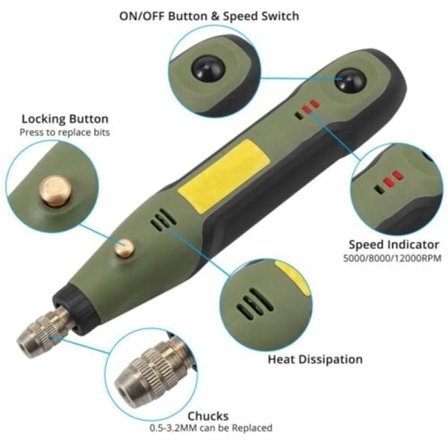 ON/OFF Button & Speed Switch

Locking Button
Press to replace bits

Speed Indicator
5000/8000/12000RPM

Heat Dissipation

Chucks
0.5-3.2MM can be Replaced