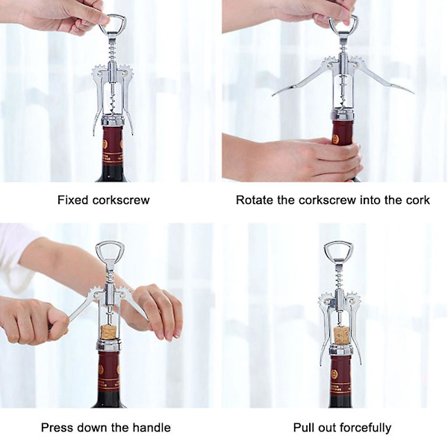 Fixed corkscrew

Rotate the corkscrew into the cork

Press down the handle

Pull out forcefully