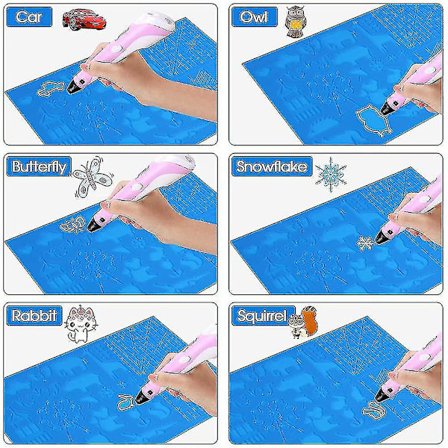 Car

Owl

Butterfly

Snowflake

Rabbit

Squirrel