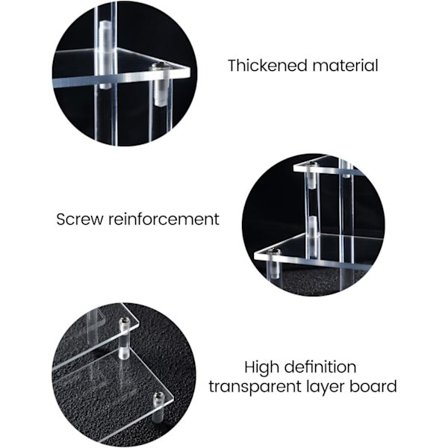 Thickened material

Screw reinforcement

High definition transparent layer board