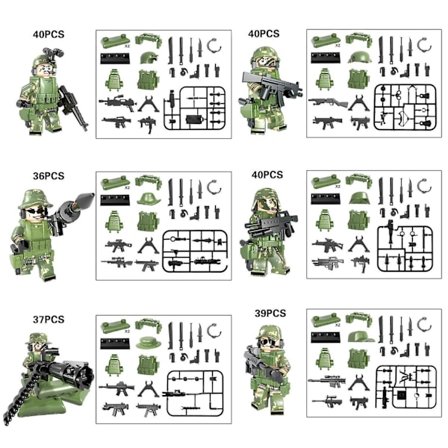 40PCS

X2

40PCS

X2

36PCS

X2

40PCS

X2

37PCS

X2

39PCS

X2