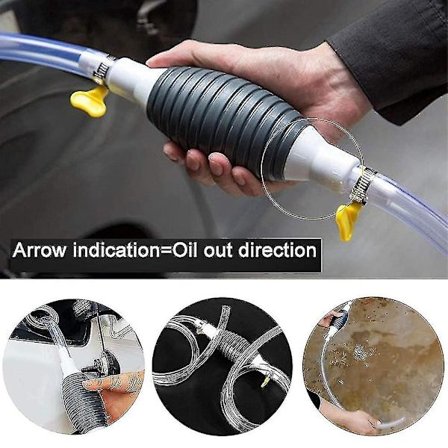 Arrow indication=Oil out direction