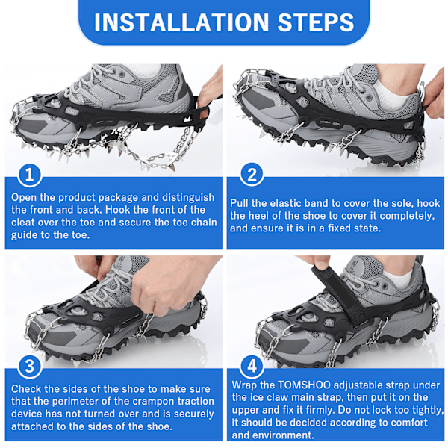 INSTALLATION STEPS

1

Open the product package and distinguish the front and back. Hook the front of the cleat over the toe and secure the toe chain guide to the toe.

2

Pull the elastic band to cover the sole, hook the heel of the shoe to cover it completely, and ensure it is in a fixed state.

3

Check the sides of the shoe to make sure that the perimeter of the crampon traction device has not turned over and is securely attached to the sides of the shoe.

4

Wrap the TOMSHOO adjustable strap under the ice claw main strap, then put it on the upper and fix it firmly. Do not lock too tightly, it should be decided according to comfort and environment.