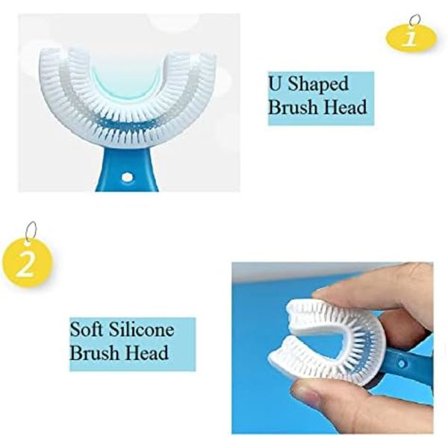 1

U Shaped Brush Head

2

Soft Silicone Brush Head