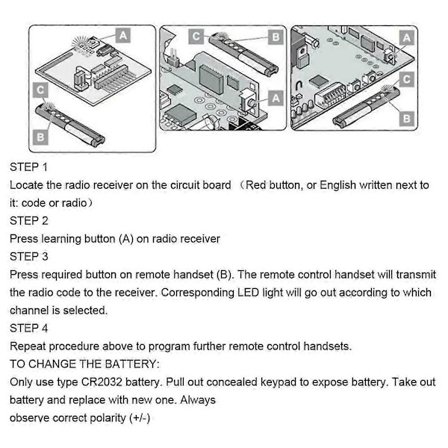 A
C
B
C
B
A
A
C
B

STEP 1
Locate the radio receiver on the circuit board （Red button, or English written next to it: code or radio）
STEP 2
Press learning button (A) on radio receiver
STEP 3
Press required button on remote handset (B). The remote control handset will transmit the radio code to the receiver. Corresponding LED light will go out according to which channel is selected.
STEP 4
Repeat procedure above to program further remote control handsets.
TO CHANGE THE BATTERY:
Only use type CR2032 battery. Pull out concealed keypad to expose battery. Take out battery and replace with new one. Always
observe correct polarity (+/-)