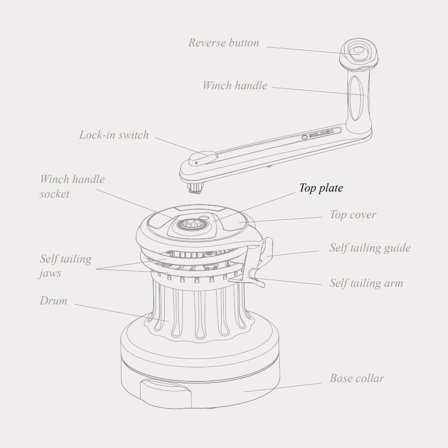 Reverse button

Winch handle

Lock-in switch

Winch handle socket

Top plate

Top cover

Self tailing guide

Self tailing jaws

Self tailing arm

Drum

Base collar