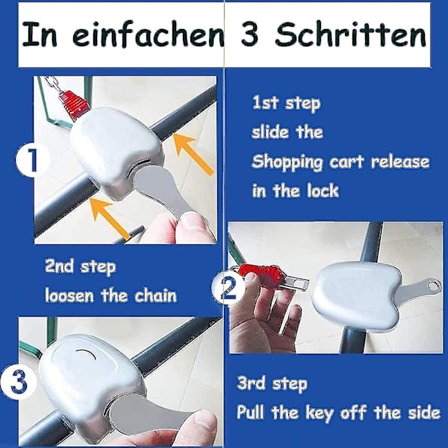 In einfachen 3 Schritten

1

1st step
slide the
Shopping cart release
in the lock

2nd step
loosen the chain

2

3

3rd step
Pull the key off the side