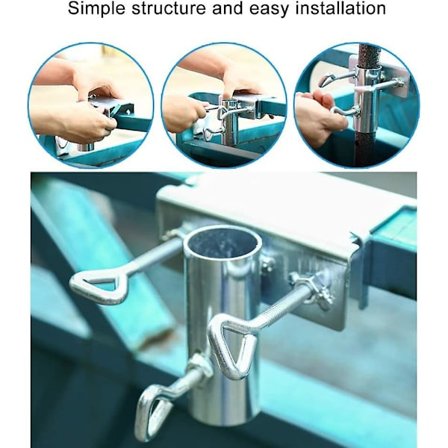 Simple structure and easy installation