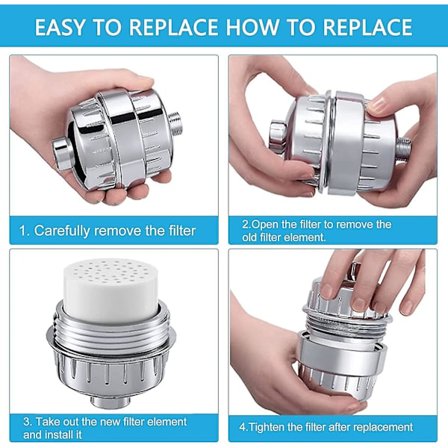 EASY TO REPLACE HOW TO REPLACE

1. Carefully remove the filter

2.Open the filter to remove the old filter element.

3. Take out the new filter element and install it

4.Tighten the filter after replacement