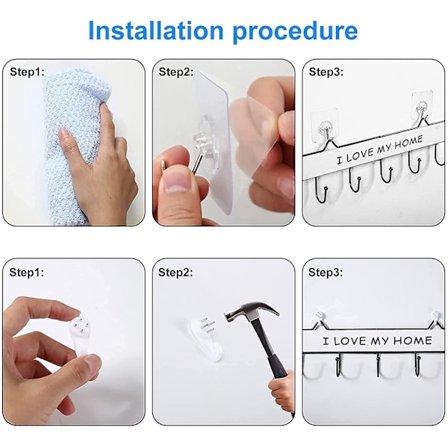 Installation procedure

Step1:

Step2:

Step3:

I LOVE MY HOME

Step1:

Step2:

Step3:

I LOVE MY HOME