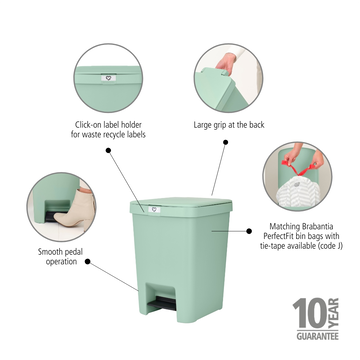 Click-on label holder for waste recycle labels

Large grip at the back

Smooth pedal operation

Matching Brabantia PerfectFit bin bags with tie-tape available (code J)

10 YEAR GUARANTEE