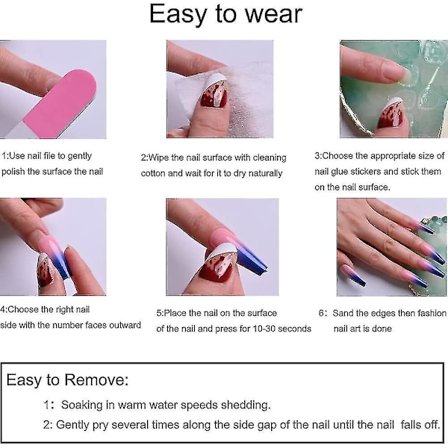 Easy to wear

1:Use nail file to gently polish the surface the nail

2:Wipe the nail surface with cleaning cotton and wait for it to dry naturally

3:Choose the appropriate size of nail glue stickers and stick them on the nail surface.

4:Choose the right nail side with the number faces outward

5:Place the nail on the surface of the nail and press for 10-30 seconds

6: Sand the edges then fashion nail art is done

Easy to Remove:

1: Soaking in warm water speeds shedding.

2: Gently pry several times along the side gap of the nail until the nail falls off.