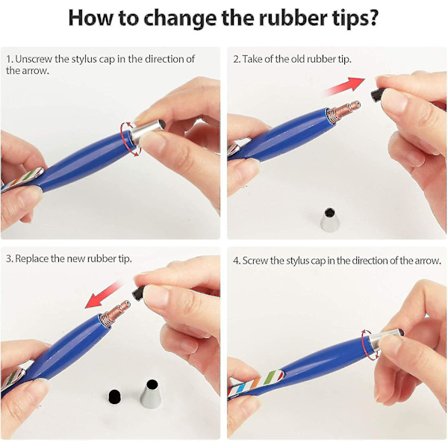 How to change the rubber tips?

1. Unscrew the stylus cap in the direction of the arrow.

2. Take of the old rubber tip.

3. Replace the new rubber tip.

4. Screw the stylus cap in the direction of the arrow.