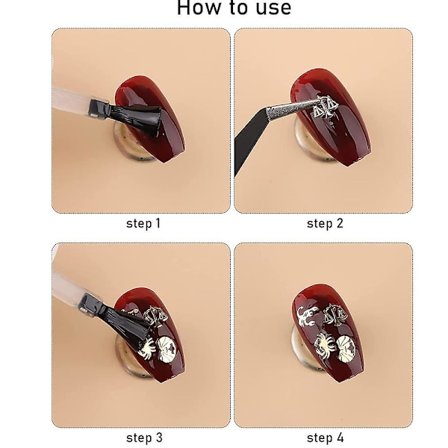 How to use

step 1

step 2

step 3

step 4