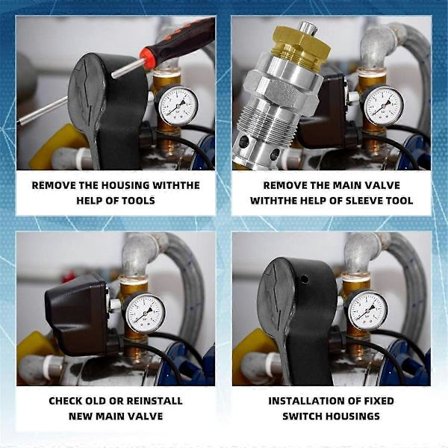 REMOVE THE HOUSING WITHTHE HELP OF TOOLS

REMOVE THE MAIN VALVE WITHTHE HELP OF SLEEVE TOOL

CHECK OLD OR REINSTALL NEW MAIN VALVE

INSTALLATION OF FIXED SWITCH HOUSINGS