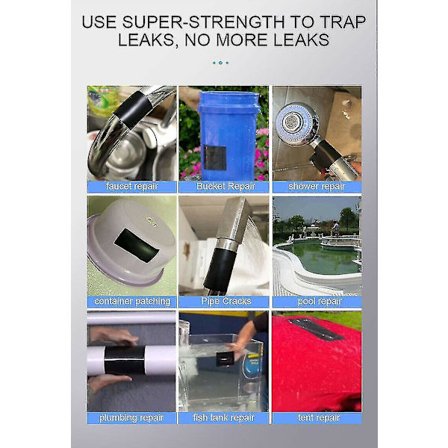 USE SUPER-STRENGTH TO TRAP LEAKS, NO MORE LEAKS

faucet repair

Bucket Repair

shower repair

container patching

Pipe Cracks

pool repair

plumbing repair

fish tank repair

tent repair