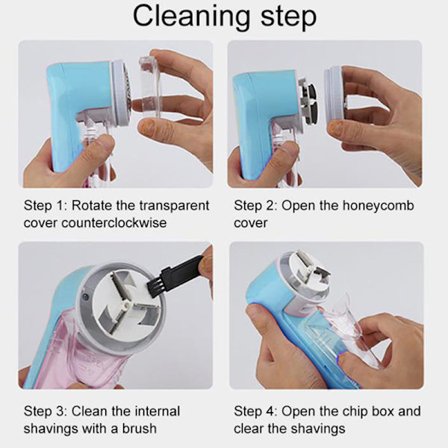 Cleaning step

Step 1: Rotate the transparent cover counterclockwise

Step 2: Open the honeycomb cover

Step 3: Clean the internal shavings with a brush

Step 4: Open the chip box and clear the shavings