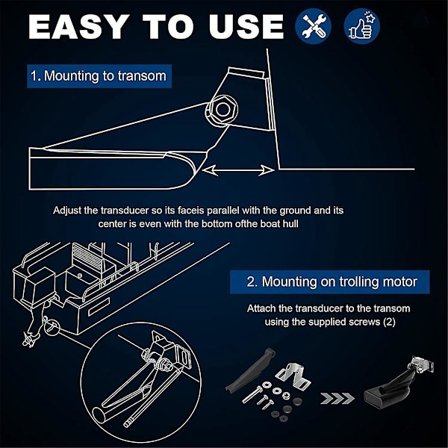 EASY TO USE

1. Mounting to transom

Adjust the transducer so its faceis parallel with the ground and its center is even with the bottom ofthe boat hull

2. Mounting on trolling motor

Attach the transducer to the transom using the supplied screws (2)