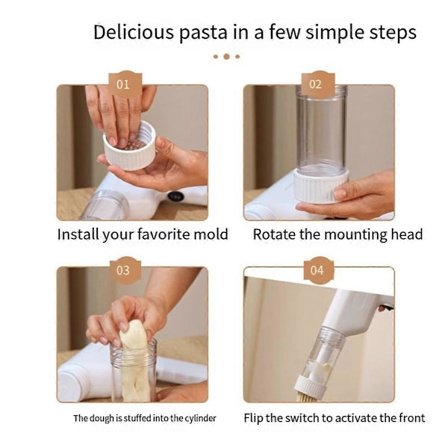 Delicious pasta in a few simple steps

01

Install your favorite mold

02

Rotate the mounting head

03

The dough is stuffed into the cylinder

04

Flip the switch to activate the front