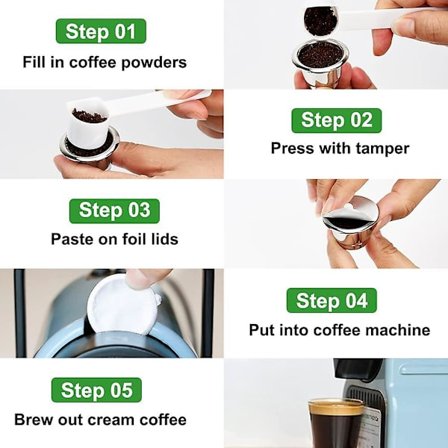 Step 01
Fill in coffee powders

Step 02
Press with tamper

Step 03
Paste on foil lids

Step 04
Put into coffee machine

Step 05
Brew out cream coffee