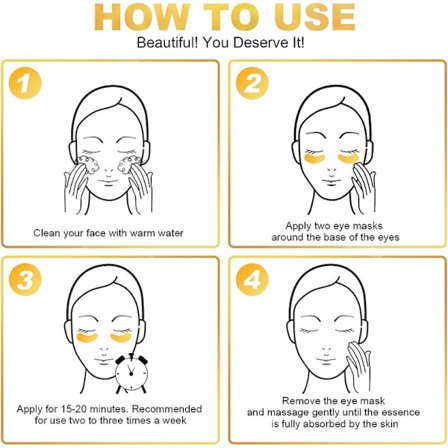 HOW TO USE
Beautiful! You Deserve It!

1
Clean your face with warm water

2
Apply two eye masks around the base of the eyes

3
Apply for 15-20 minutes. Recommended for use two to three times a week

4
Remove the eye mask and massage gently until the essence is fully absorbed by the skin