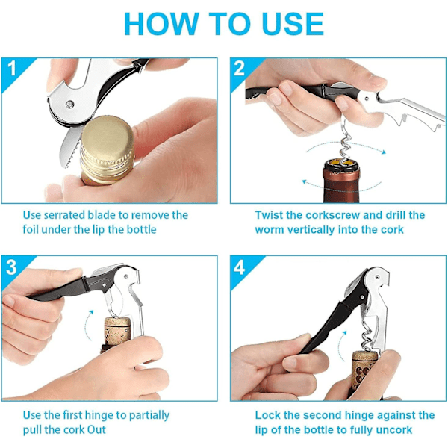 HOW TO USE

1

Use serrated blade to remove the foil under the lip the bottle

2

Twist the corkscrew and drill the worm vertically into the cork

3

Use the first hinge to partially pull the cork Out

4

Lock the second hinge against the lip of the bottle to fully uncork