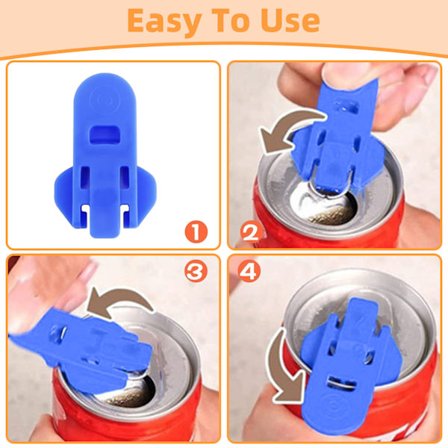 Easy To Use

1

2

3

4