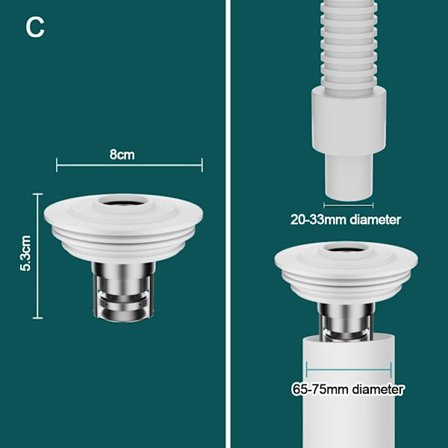 C

8cm

5.3cm

20-33mm diameter

65-75mm diameter