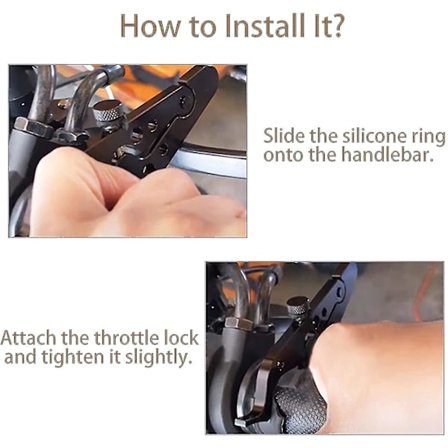 How to Install It?

Slide the silicone ring onto the handlebar.

Attach the throttle lock and tighten it slightly.