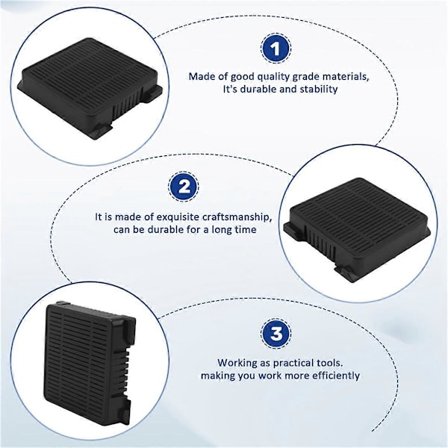 1

Made of good quality grade materials, It's durable and stability

2

It is made of exquisite craftsmanship, can be durable for a long time

3

Working as practical tools. making you work more efficiently