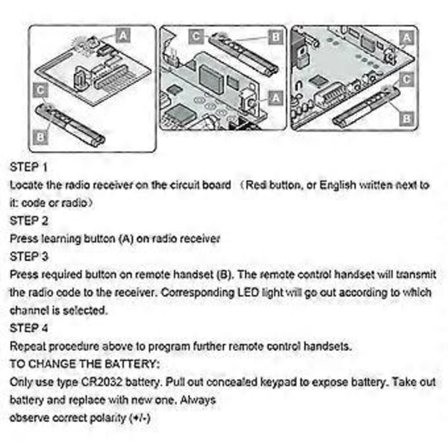 A
C
B
C
B
A
A
C
B

STEP 1
Locate the radio receiver on the circuit board （Red button, or English written next to it: code or radio）
STEP 2
Press learning button (A) on radio receiver
STEP 3
Press required button on remote handset (B). The remote control handset will transmit the radio code to the receiver. Corresponding LED light will go out according to which channel is selected.
STEP 4
Repeat procedure above to program further remote control handsets.
TO CHANGE THE BATTERY:
Only use type CR2032 battery. Pull out concealed keypad to expose battery. Take out battery and replace with new one. Always
observe correct polarity (+/-)