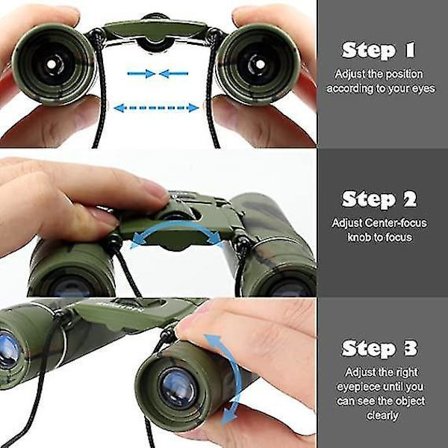 Step 1
Adjust the position according to your eyes

Step 2
Adjust Center-focus knob to focus

Step 3
Adjust the right eyepiece until you can see the object clearly