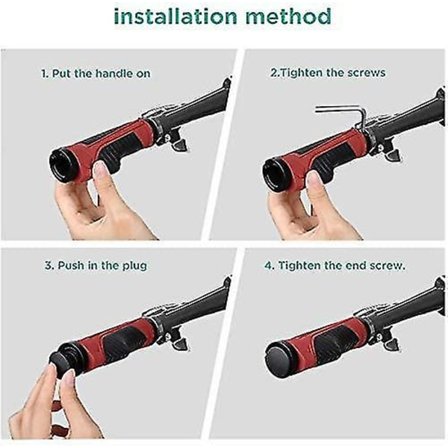 installation method

1. Put the handle on

2.Tighten the screws

3. Push in the plug

4. Tighten the end screw.