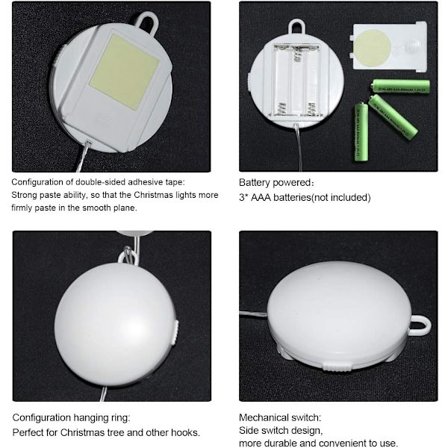 Configuration of double-sided adhesive tape:
Strong paste ability, so that the Christmas lights more firmly paste in the smooth plane.

Battery powered:
3* AAA batteries(not included)

Configuration hanging ring:
Perfect for Christmas tree and other hooks.

Mechanical switch:
Side switch design,
more durable and convenient to use.