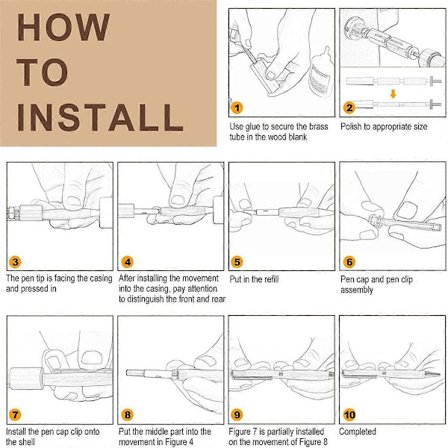 HOW TO INSTALL

1
Use glue to secure the brass tube in the wood blank

2
Polish to appropriate size

3
The pen tip is facing the casing and pressed in

4
After installing the movement into the casing, pay attention to distinguish the front and rear

5
Put in the refill

6
Pen cap and pen clip assembly

7
Install the pen cap clip onto the shell

8
Put the middle part into the movement in Figure 4

9
Figure 7 is partially installed on the movement of Figure 8

10
Completed