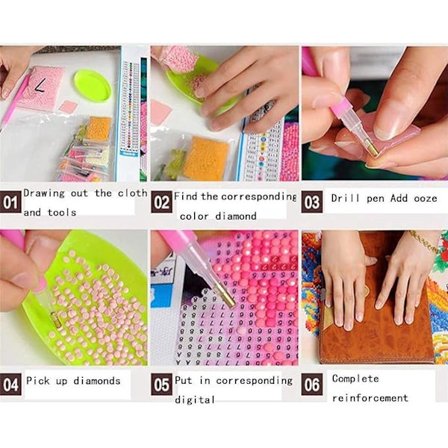 01 Drawing out the cloth and tools

02 Find the corresponding color diamond

03 Drill pen Add ooze

04 Pick up diamonds

05 Put in corresponding digital

06 Complete reinforcement