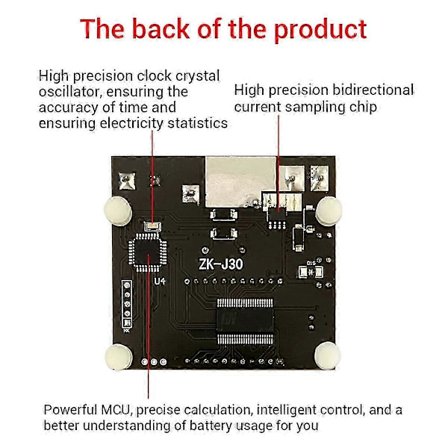 The back of the product

High precision clock crystal oscillator, ensuring the accuracy of time and ensuring electricity statistics

High precision bidirectional current sampling chip

ZK-J30

U4

Powerful MCU, precise calculation, intelligent control, and a better understanding of battery usage for you