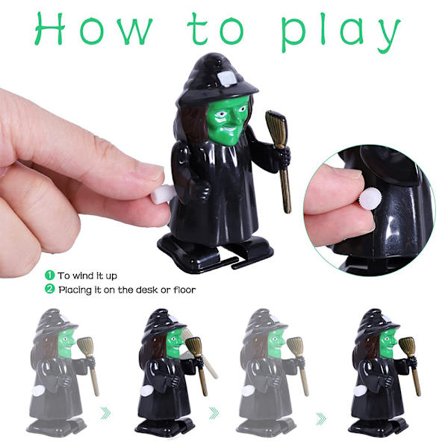 How to play

1 To wind it up
2 Placing it on the desk or floor