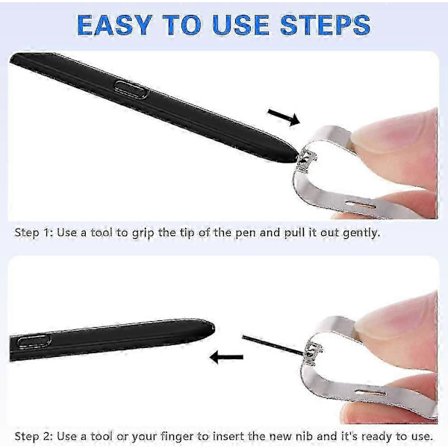 EASY TO USE STEPS

Step 1: Use a tool to grip the tip of the pen and pull it out gently.

Step 2: Use a tool or your finger to insert the new nib and it's ready to use.