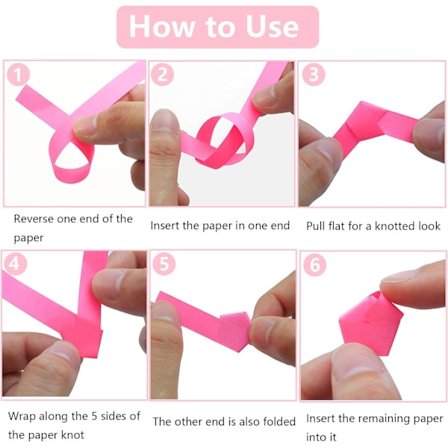 How to Use

1

Reverse one end of the paper

2

Insert the paper in one end

3

Pull flat for a knotted look

4

Wrap along the 5 sides of the paper knot

5

The other end is also folded

6

Insert the remaining paper into it