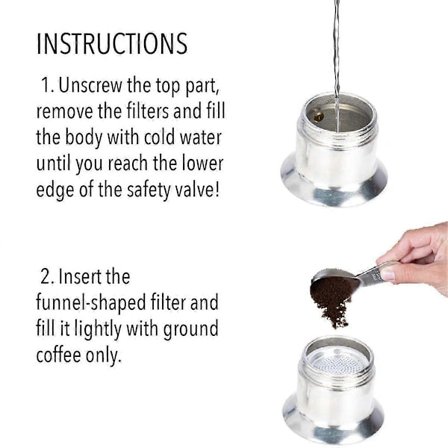 INSTRUCTIONS

1. Unscrew the top part, remove the filters and fill the body with cold water until you reach the lower edge of the safety valve!

2. Insert the funnel-shaped filter and fill it lightly with ground coffee only.