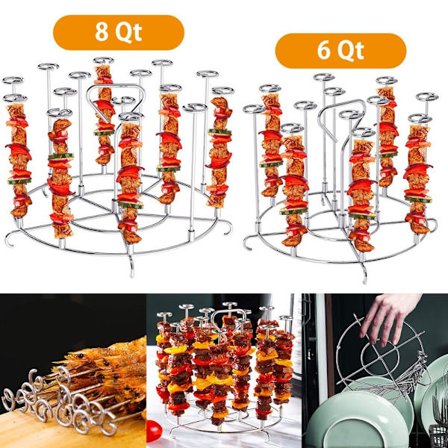 8 Qt

6 Qt