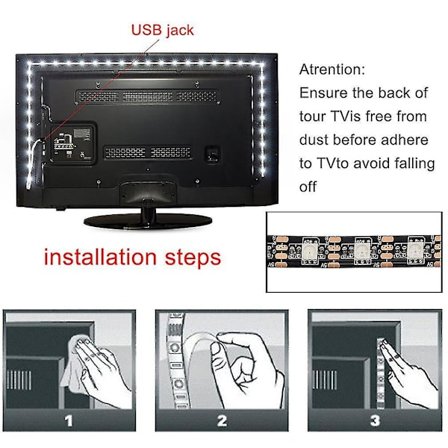 USB jack

Atrention:
Ensure the back of tour TVis free from dust before adhere to TVto avoid falling off

installation steps

1

2

3