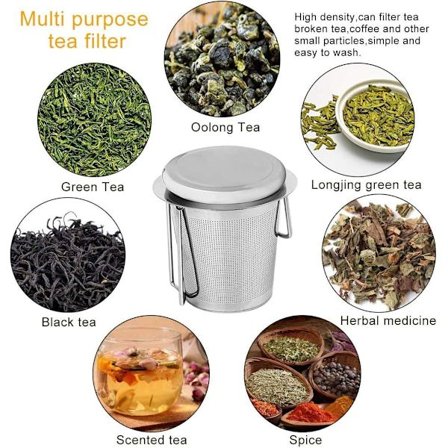 Multi purpose tea filter

High density,can filter tea broken tea,coffee and other small particles,simple and easy to wash.

Oolong Tea

Green Tea

Longjing green tea

Black tea

Herbal medicine

Scented tea

Spice