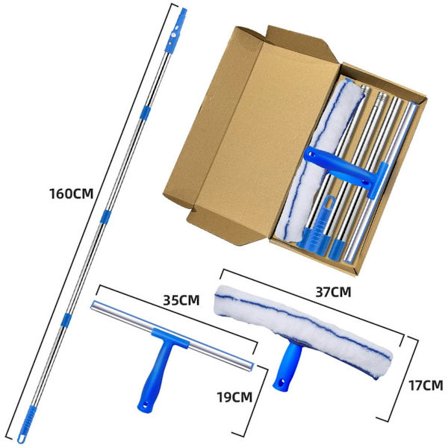 160CM

35CM

37CM

19CM

17CM