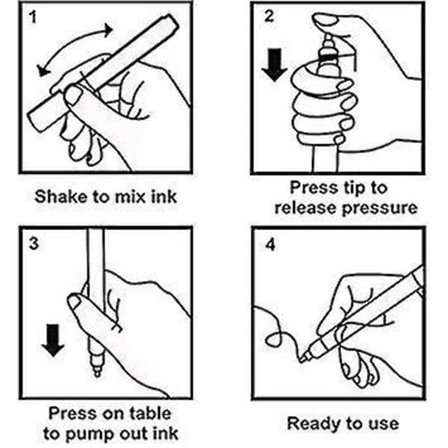 1

Shake to mix ink

2

Press tip to release pressure

3

Press on table to pump out ink

4

Ready to use