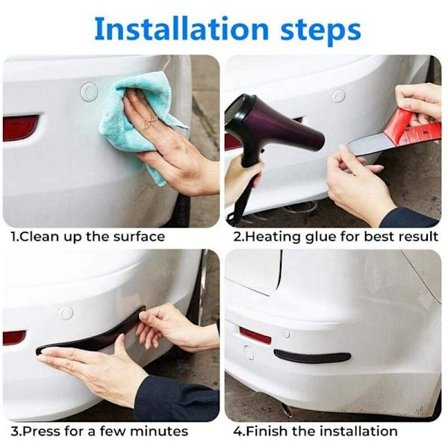 Installation steps

1.Clean up the surface

2.Heating glue for best result

3.Press for a few minutes

4.Finish the installation