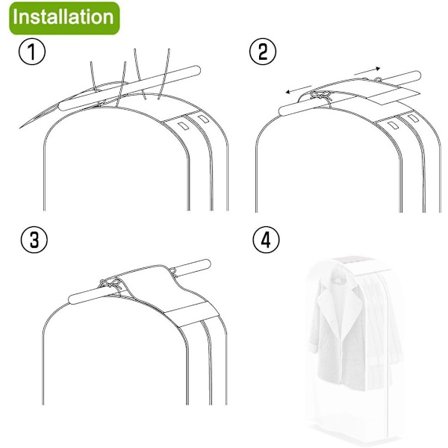 Installation

1

2

3

4