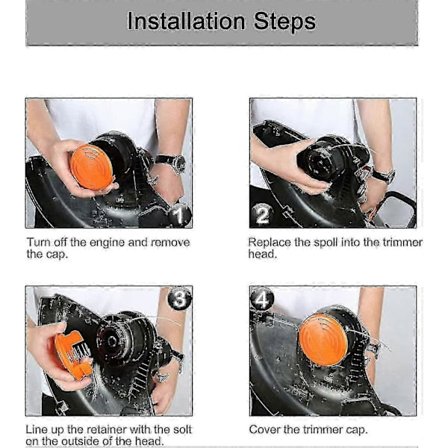 Installation Steps

1

Turn off the engine and remove the cap.

2

Replace the spoll into the trimmer head.

3

Line up the retainer with the solt on the outside of the head.

4

Cover the trimmer cap.